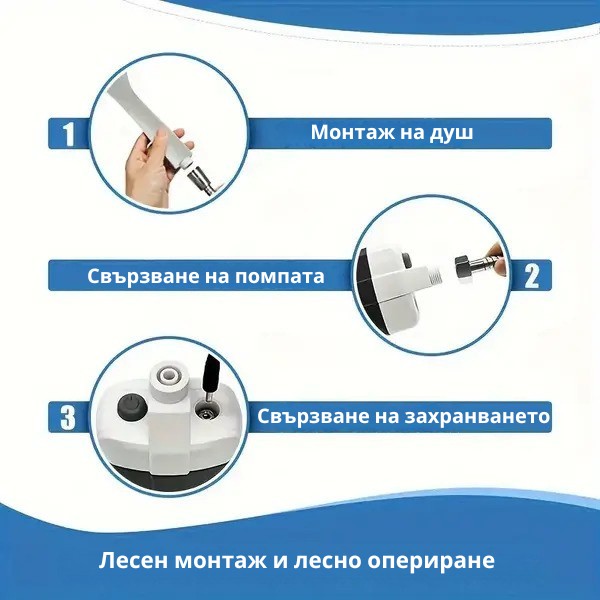 1 Монтаж на душ

Свързване на помпата 2

3 Свързване на захранването

Лесен монтаж и лесно опериране